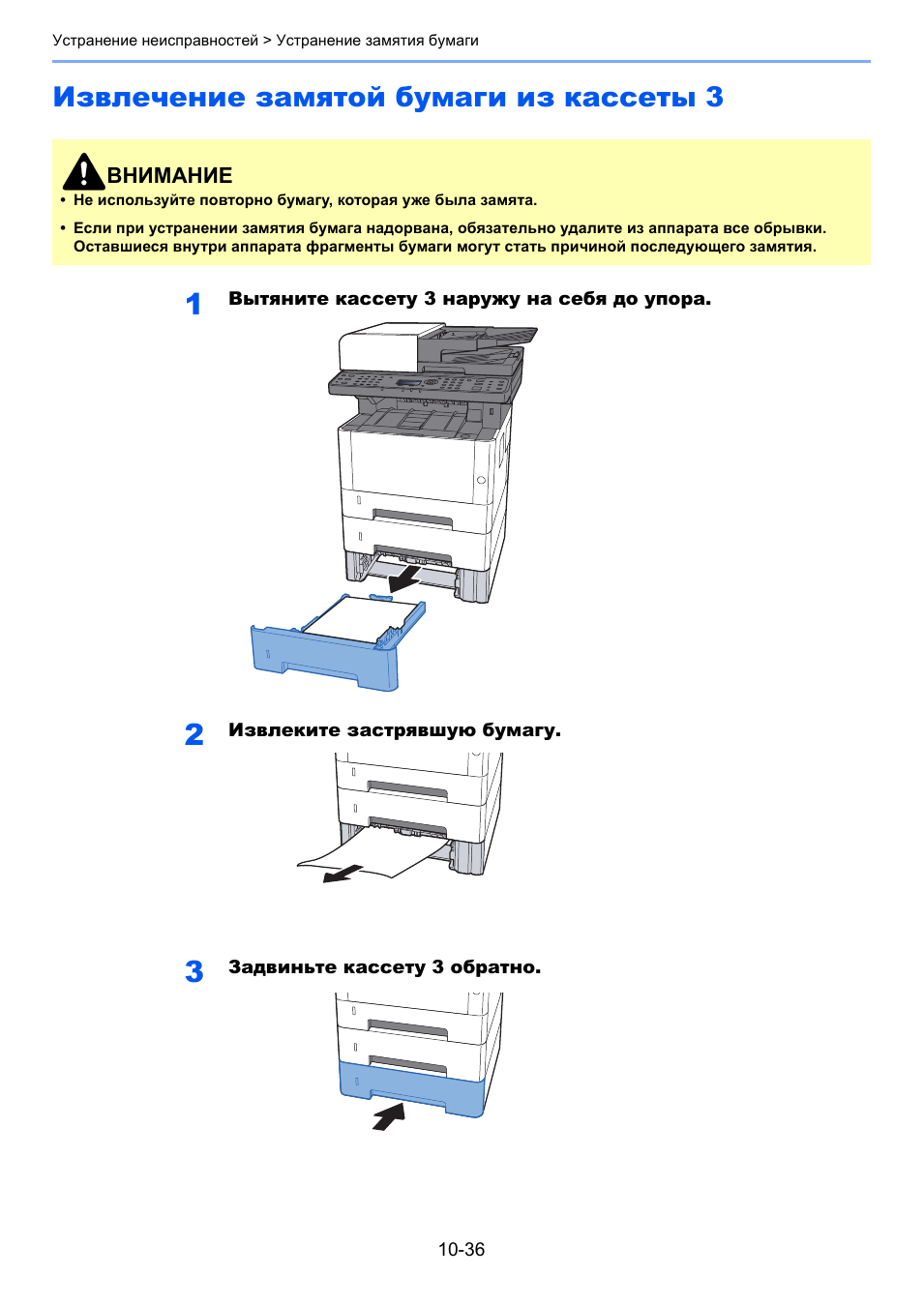 Устранение неисправностей > Устранение замятия бумаги

Извлечение замятой бумаги из кассеты 3

ВНИМАНИЕ

• Не используйте повторно бумагу, которая уже была замята.

• Если при устранении замятия бумага надорвана, обязательно удалите из аппарата все обрывки. Оставшиеся внутри аппарата фрагменты бумаги могут стать причиной последующего замятия.

1 Вытяните кассету 3 наружу на себя до упора.

2 Извлеките застрявшую бумагу.

3 Задвиньте кассету 3 обратно.

10-36