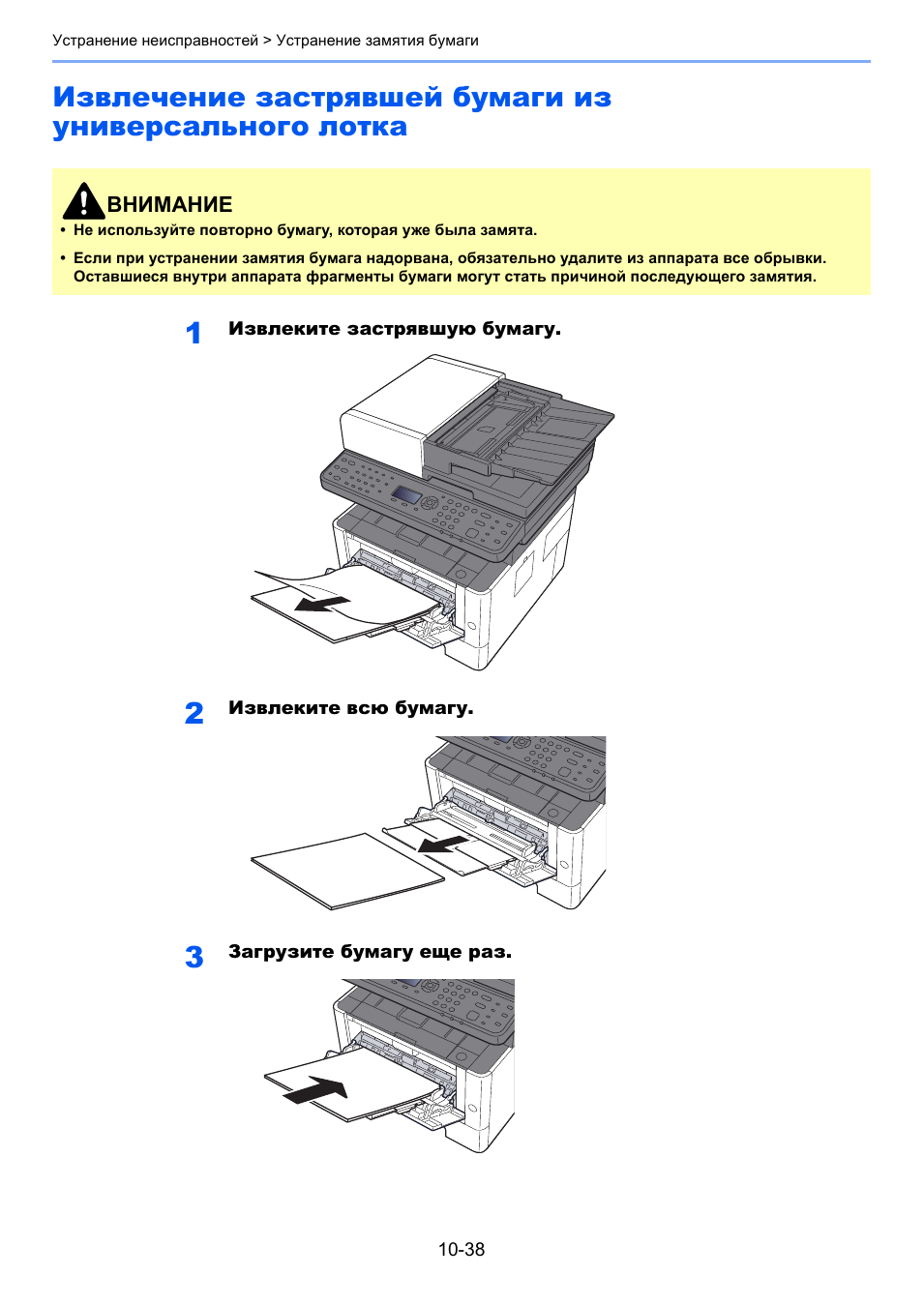 Устранение неисправностей > Устранение замятия бумаги

Извлечение застрявшей бумаги из универсального лотка

ВНИМАНИЕ

• Не используйте повторно бумагу, которая уже была замята.

• Если при устранении замятия бумага надорвана, обязательно удалите из аппарата все обрывки. Оставшиеся внутри аппарата фрагменты бумаги могут стать причиной последующего замятия.

1 Извлеките застрявшую бумагу.

2 Извлеките всю бумагу.

3 Загрузите бумагу еще раз.

10-38