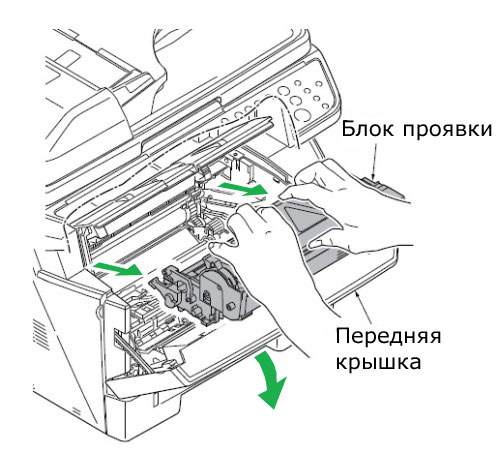 Блок проявки

Передняя крышка